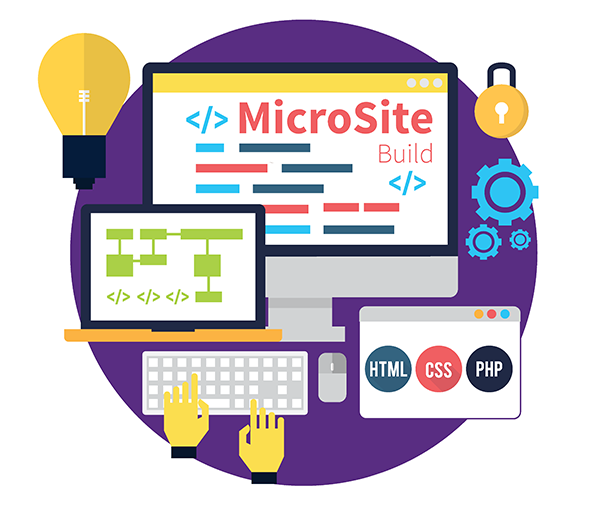 </> MicroSite
Build
</>

</> </> </>

HTML CSS PHP