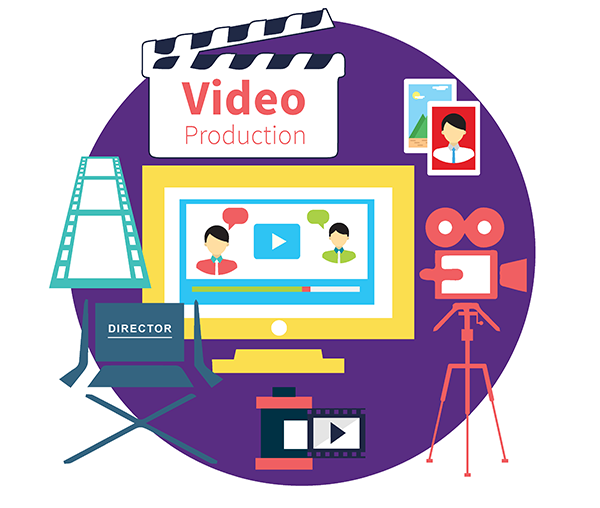 Video
Production

DIRECTOR