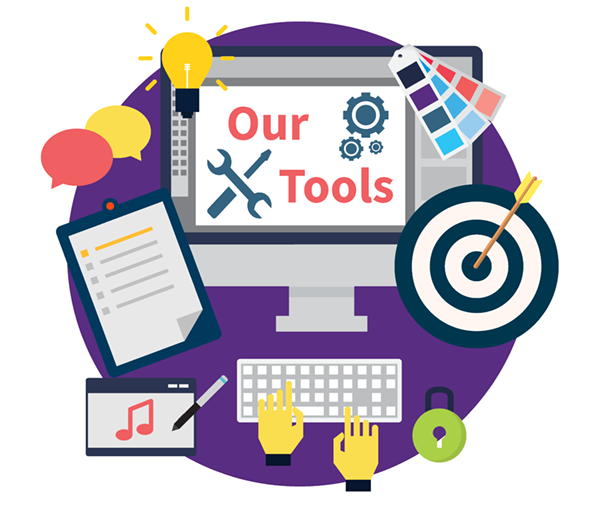 Our
Tools